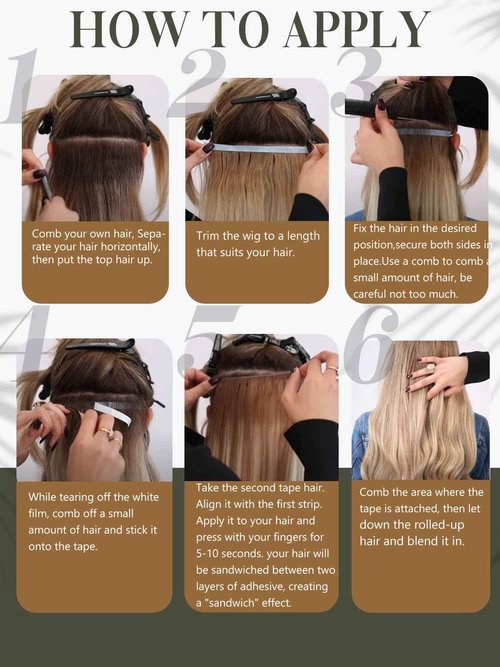 HOW TO APPLY

1

Comb your own hair, Separate your hair horizontally, then put the top hair up.

2

Trim the wig to a length that suits your hair.

3

Fix the hair in the desired position,secure both sides in place.Use a comb to comb a small amount of hair, be careful not too much.

4

While tearing off the white film, comb off a small amount of hair and stick it onto the tape.

5

Take the second tape hair. Align it with the first strip. Apply it to your hair and press with your fingers for 5-10 seconds. your hair will be sandwiched between two layers of adhesive, creating a "sandwich" effect.

6

Comb the area where the tape is attached, then let down the rolled-up hair and blend it in.