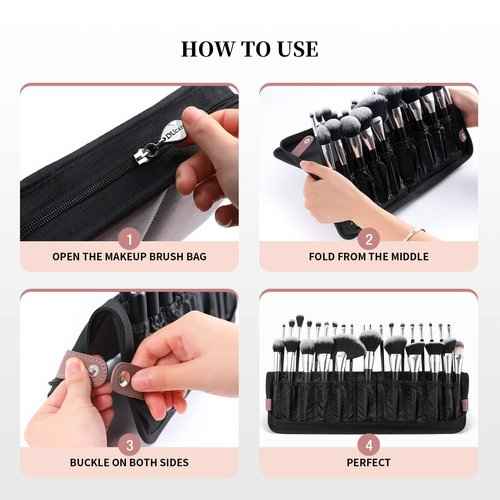 HOW TO USE

1
OPEN THE MAKEUP BRUSH BAG

2
FOLD FROM THE MIDDLE

3
BUCKLE ON BOTH SIDES

4
PERFECT