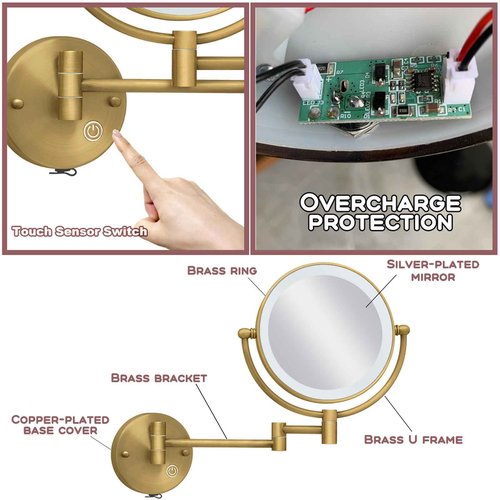 Touch Sensor Switch

OVERCHARGE PROTECTION

BRASS RING

SILVER-PLATED MIRROR

BRASS BRACKET

COPPER-PLATED BASE COVER

BRASS U FRAME