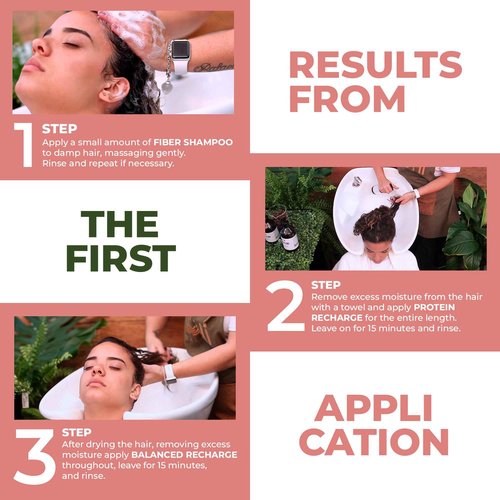 1 STEP
Apply a small amount of FIBER SHAMPOO to damp hair, massaging gently. Rinse and repeat if necessary.

RESULTS FROM

THE FIRST

2 STEP
Remove excess moisture from the hair with a towel and apply PROTEIN RECHARGE for the entire length. Leave on for 15 minutes and rinse.

3 STEP
After drying the hair, removing excess moisture apply BALANCED RECHARGE throughout, leave for 15 minutes, and rinse.

APPLI CATION