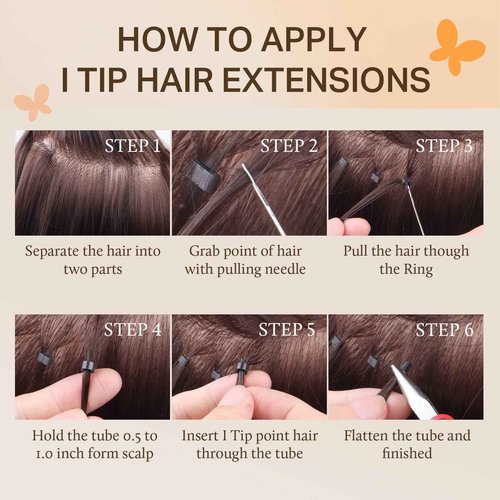 HOW TO APPLY
I TIP HAIR EXTENSIONS

STEP 1
Separate the hair into two parts

STEP 2
Grab point of hair with pulling needle

STEP 3
Pull the hair though the Ring

STEP 4
Hold the tube 0.5 to 1.0 inch form scalp

STEP 5
Insert I Tip point hair through the tube

STEP 6
Flatten the tube and finished