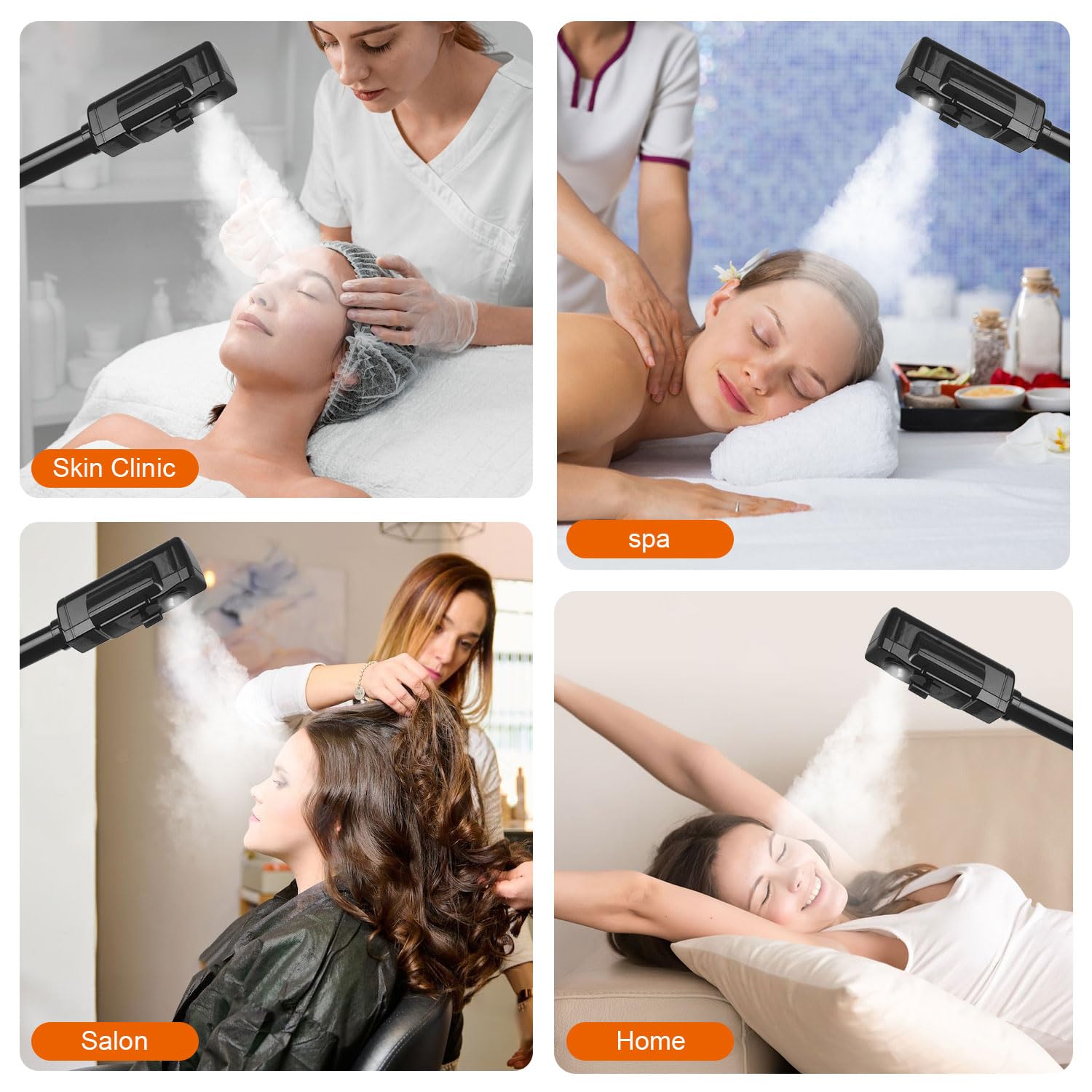 Skin Clinic

spa

Salon

Home