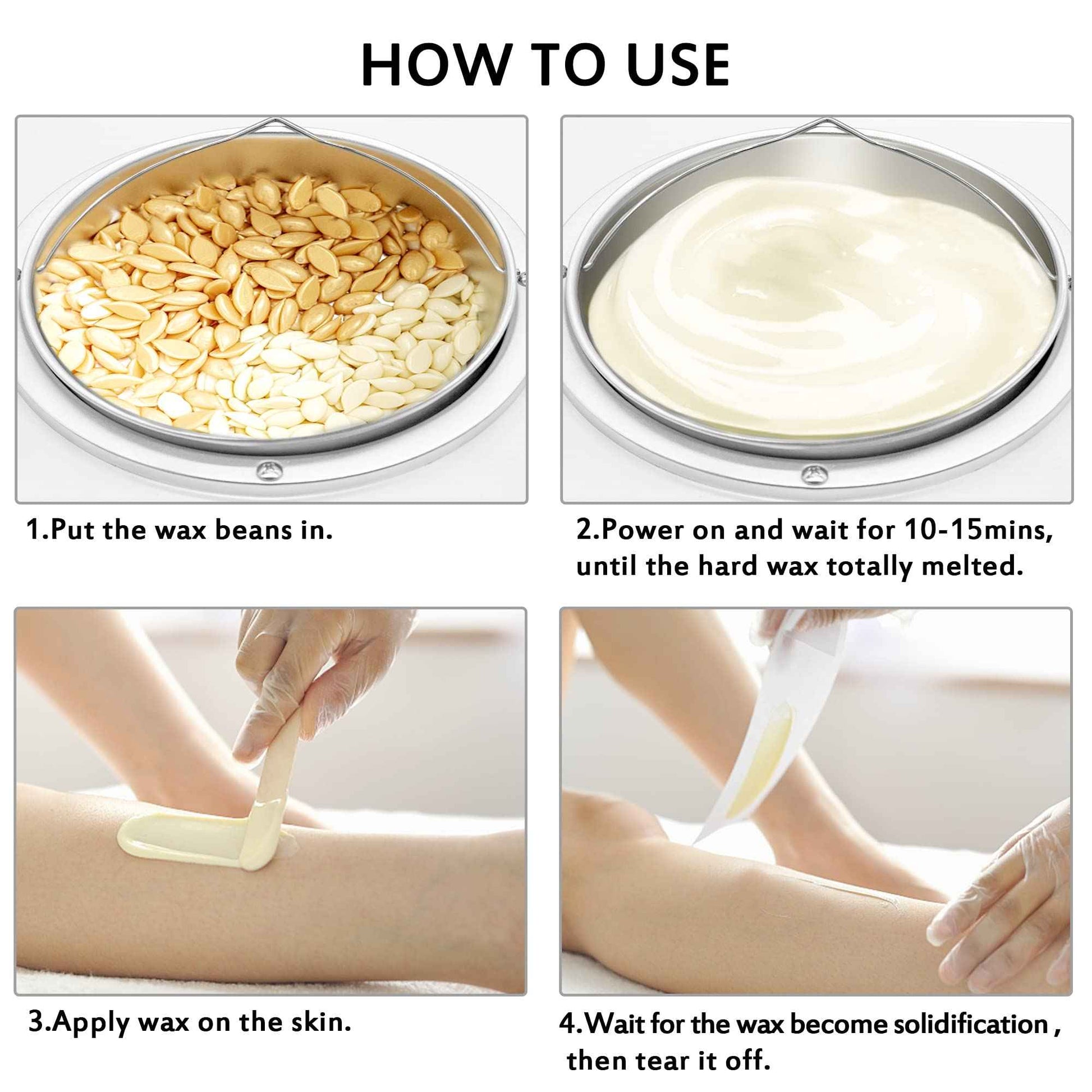 HOW TO USE

1.Put the wax beans in.

2.Power on and wait for 10-15mins, until the hard wax totally melted.

3.Apply wax on the skin.

4.Wait for the wax become solidification , then tear it off.