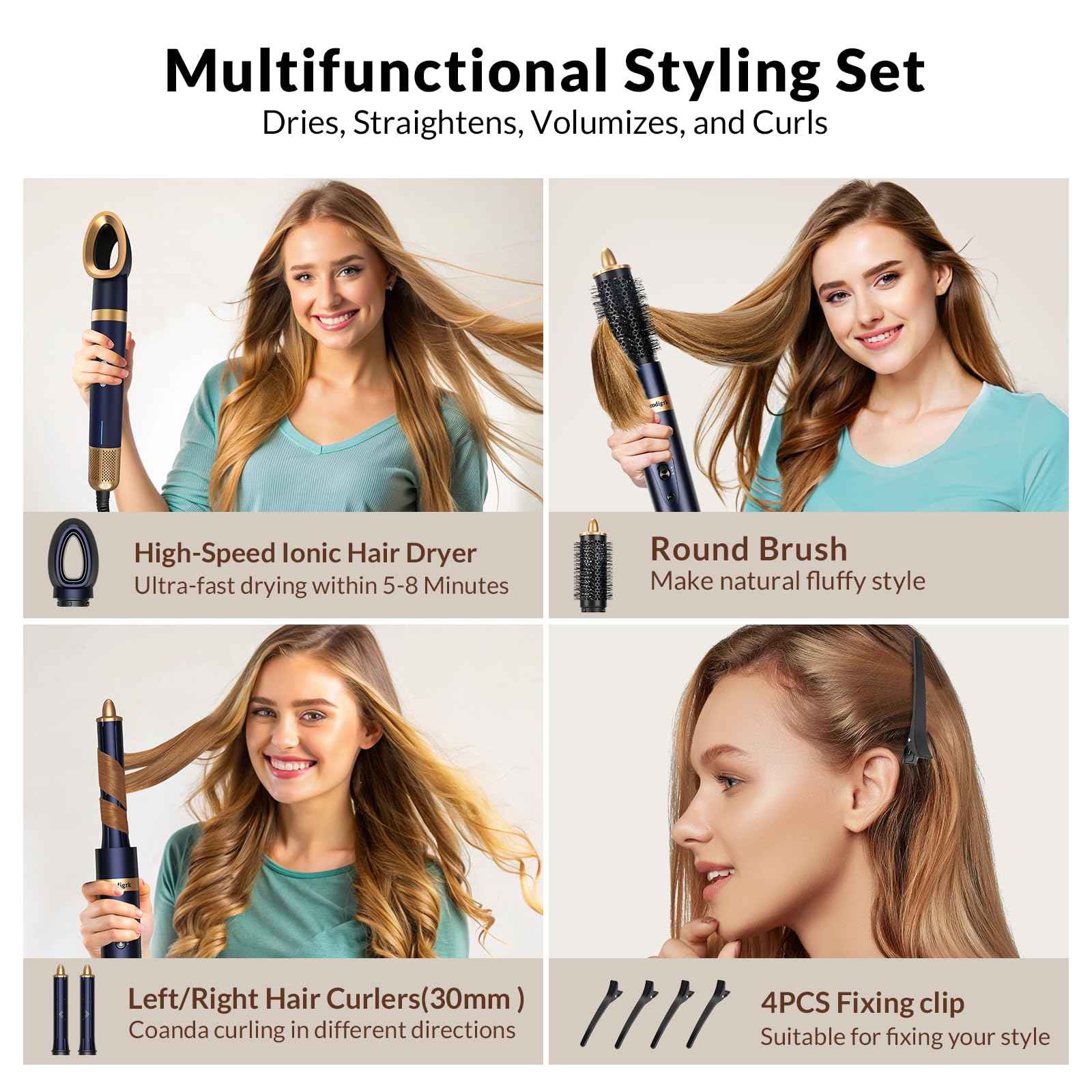 Multifunctional Styling Set
Dries, Straightens, Volumizes, and Curls

High-Speed Ionic Hair Dryer
Ultra-fast drying within 5-8 Minutes

Round Brush
Make natural fluffy style

Left/Right Hair Curlers(30mm )
Coanda curling in different directions

4PCS Fixing clip
Suitable for fixing your style