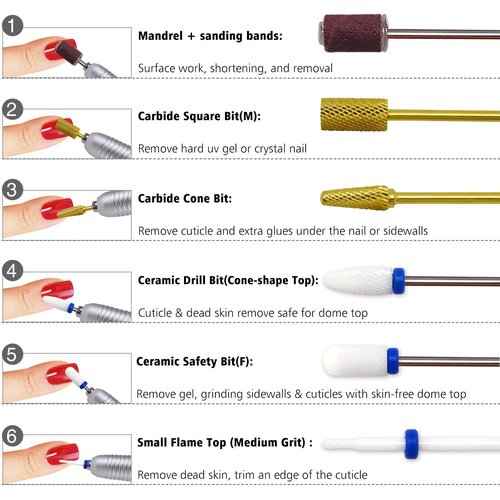 1
Mandrel + sanding bands:
Surface work, shortening, and removal

2
Carbide Square Bit(M):
Remove hard uv gel or crystal nail

3
Carbide Cone Bit:
Remove cuticle and extra glues under the nail or sidewalls

4
Ceramic Drill Bit(Cone-shape Top):
Cuticle & dead skin remove safe for dome top

5
Ceramic Safety Bit(F):
Remove gel, grinding sidewalls & cuticles with skin-free dome top

6
Small Flame Top (Medium Grit) :
Remove dead skin, trim an edge of the cuticle