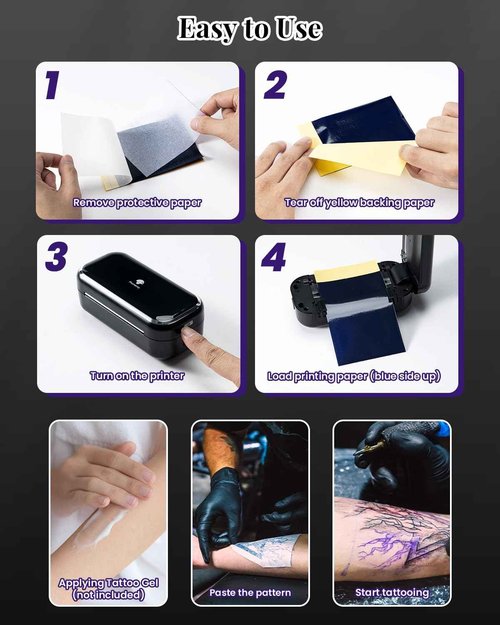 Easy to Use

1
Remove protective paper

2
Tear off yellow backing paper

3
Turn on the printer

4
Load printing paper (blue side up)

Applying Tattoo Gel (not included)

Paste the pattern

Start tattooing