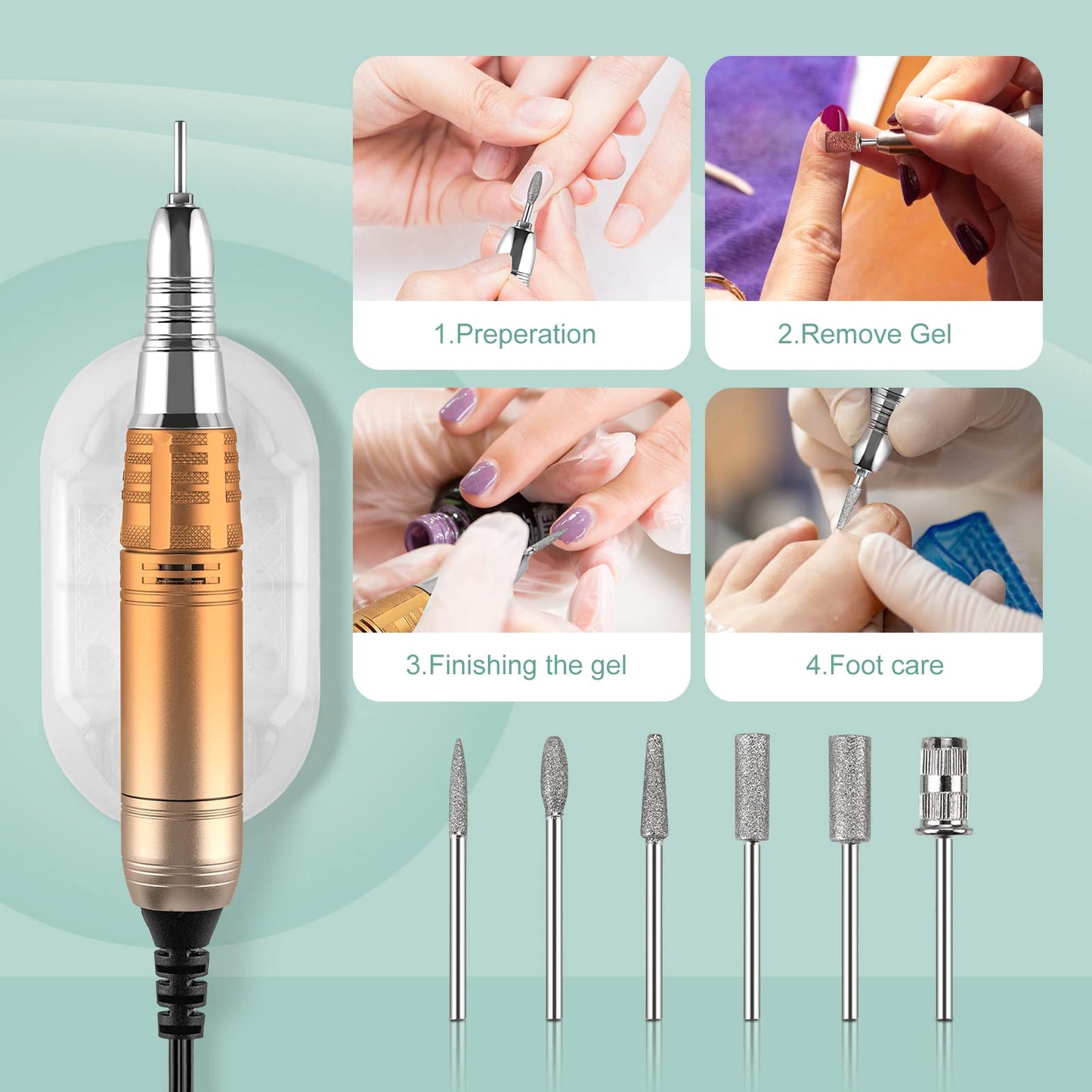 1.Preperation

2.Remove Gel

3.Finishing the gel

4.Foot care