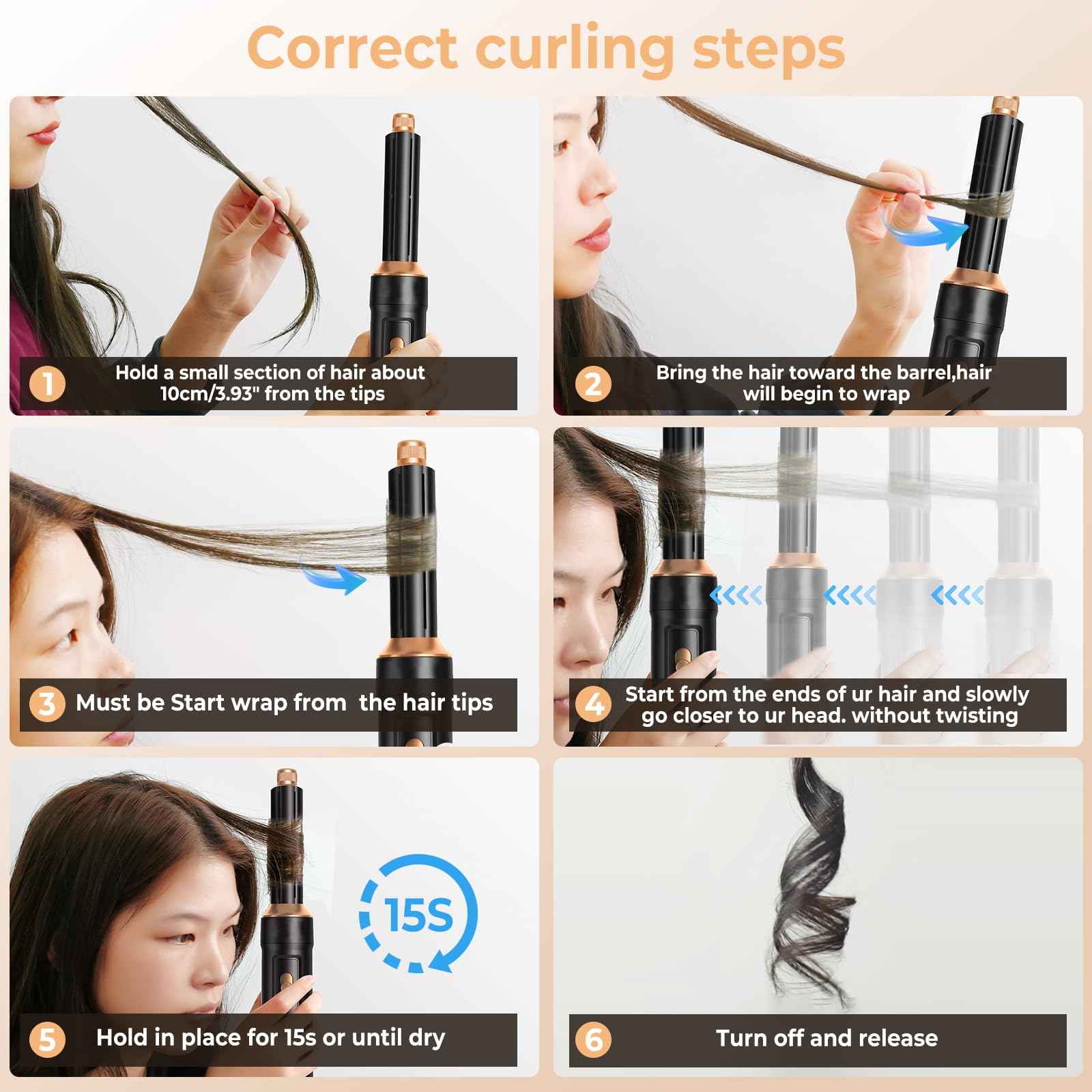 Correct curling steps

1 Hold a small section of hair about 10cm/3.93" from the tips

2 Bring the hair toward the barrel,hair will begin to wrap

3 Must be Start wrap from  the hair tips

4 Start from the ends of ur hair and slowly go closer to ur head. without twisting

15S

5 Hold in place for 15s or until dry

6 Turn off and release