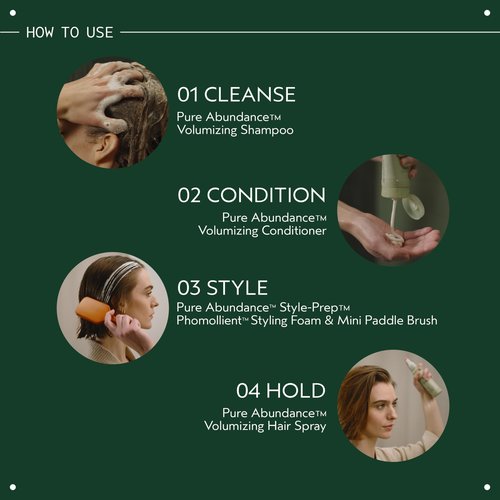 HOW TO USE

01 CLEANSE
Pure Abundance™ Volumizing Shampoo

02 CONDITION
Pure Abundance™ Volumizing Conditioner

03 STYLE
Pure Abundance™ Style-Prep™ Phomollient™ Styling Foam & Mini Paddle Brush

04 HOLD
Pure Abundance™ Volumizing Hair Spray