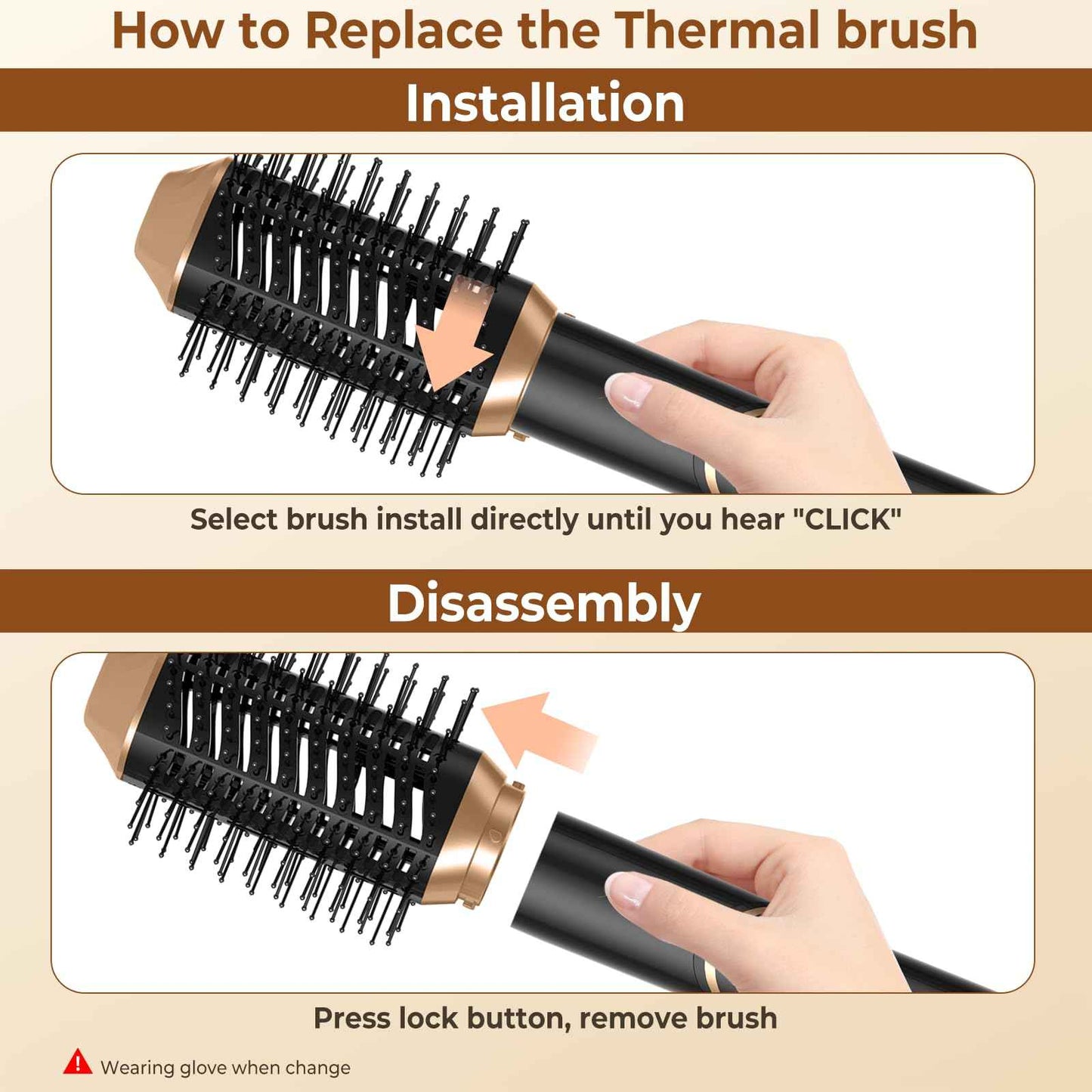 How to Replace the Thermal brush

Installation

Select brush install directly until you hear "CLICK"

Disassembly

Press lock button, remove brush

Wearing glove when change