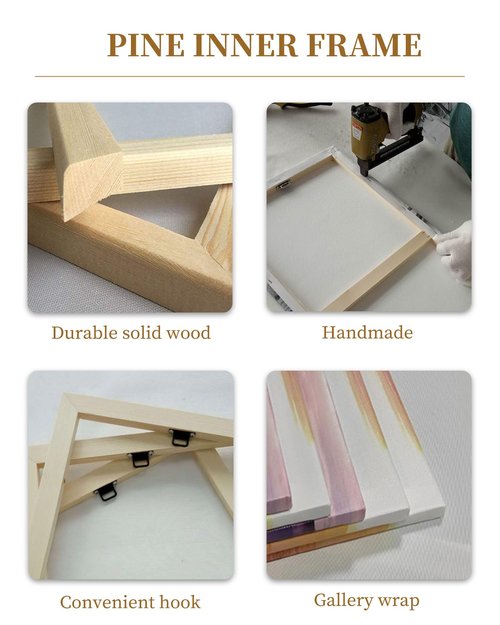 PINE INNER FRAME

Durable solid wood

Handmade

Convenient hook

Gallery wrap