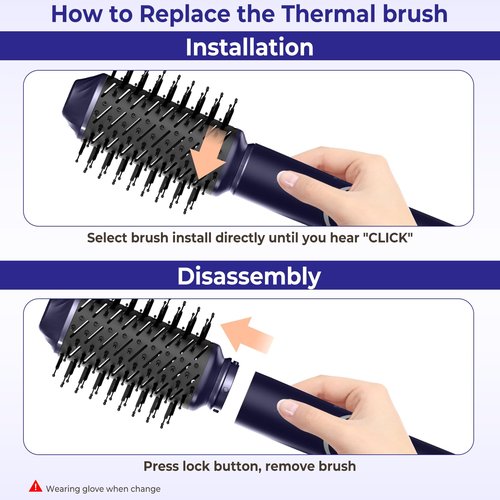 How to Replace the Thermal brush

Installation

Select brush install directly until you hear "CLICK"

Disassembly

Press lock button, remove brush

Wearing glove when change