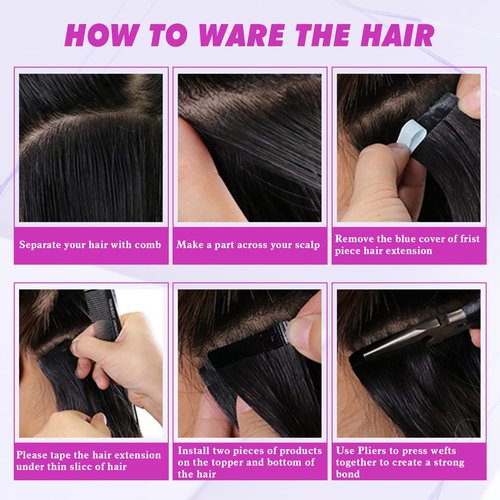 HOW TO WARE THE HAIR

Separate your hair with comb

Make a part across your scalp

Remove the blue cover of frist piece hair extension

Please tape the hair extension under thin slicc of hair

Install two pieces of products on the topper and bottom of the hair

Use Pliers to press wefts together to create a strong bond