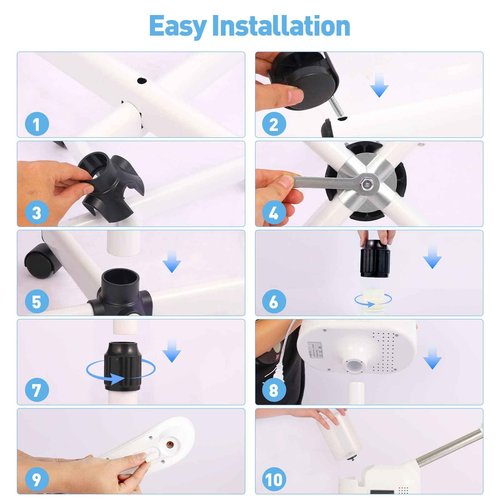 Easy Installation

1

2

3

4

5

6

7

8

9

10