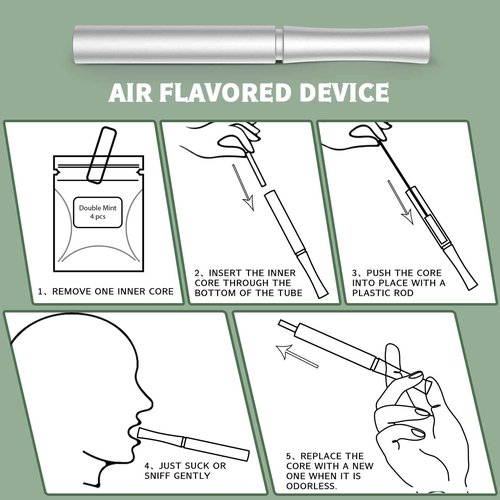 AIR FLAVORED DEVICE

Double Mint
4 pcs

1、REMOVE ONE INNER CORE

2、INSERT THE INNER CORE THROUGH THE BOTTOM OF THE TUBE

3、PUSH THE CORE INTO PLACE WITH A PLASTIC ROD

4、JUST SUCK OR SNIFF GENTLY

5、REPLACE THE CORE WITH A NEW ONE WHEN IT IS ODORLESS.