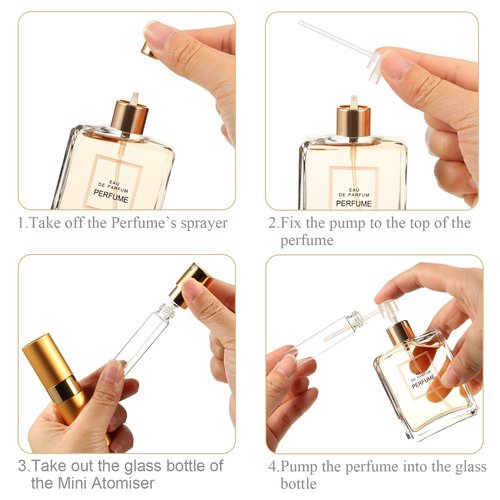 EAU DE PARFUM PERFUME

1.Take off the Perfume's sprayer

EAU DE PARFUM PERFUME

2.Fix the pump to the top of the perfume

3.Take out the glass bottle of the Mini Atomiser

EAU DE PARFUM PERFUME

4.Pump the perfume into the glass bottle