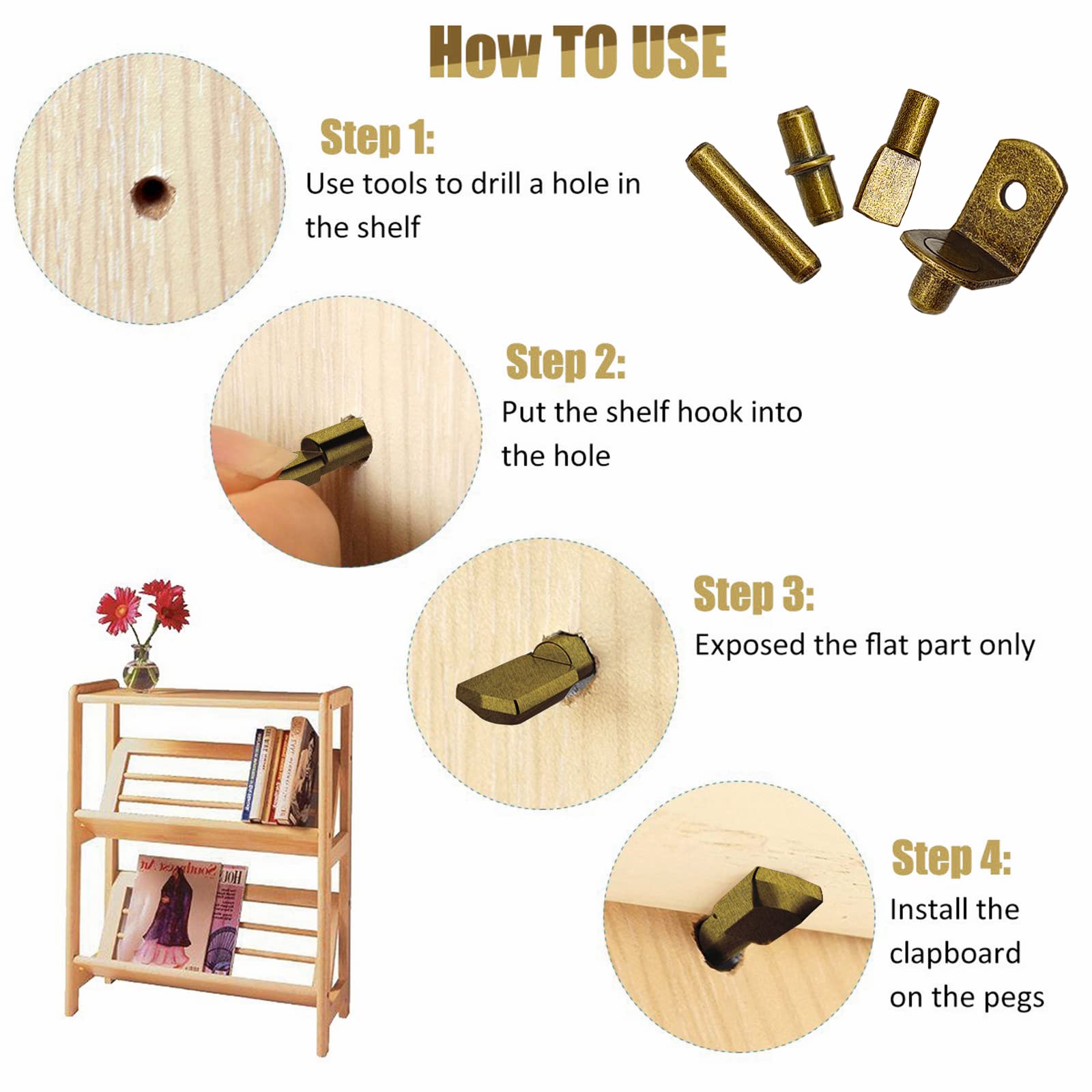 How TO USE

Step 1:
Use tools to drill a hole in the shelf

Step 2:
Put the shelf hook into the hole

Step 3:
Exposed the flat part only

Step 4:
Install the clapboard on the pegs