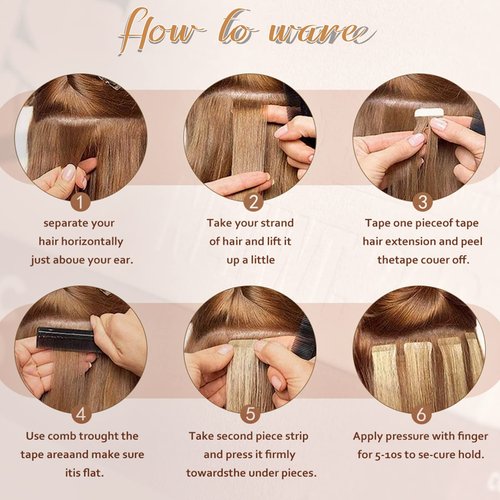 How to waree

1
separate your hair horizontally just aboue your ear.

2
Take your strand of hair and lift it up a little

3
Tape one pieceof tape hair extension and peel thetape couer off.

4
Use comb trought the tape areaand make sure itis flat.

5
Take second piece strip and press it firmly towardsthe under pieces.

6
Apply pressure with finger for 5-10s to se-cure hold.