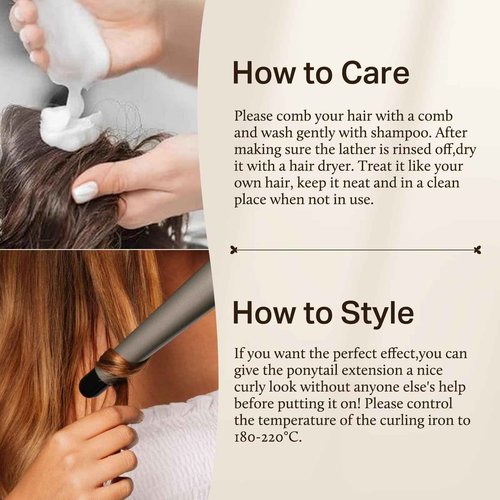 How to Care

Please comb your hair with a comb and wash gently with shampoo. After making sure the lather is rinsed off,dry it with a hair dryer. Treat it like your own hair, keep it neat and in a clean place when not in use.

How to Style

If you want the perfect effect,you can give the ponytail extension a nice curly look without anyone else's help before putting it on! Please control the temperature of the curling iron to 180-220°C.