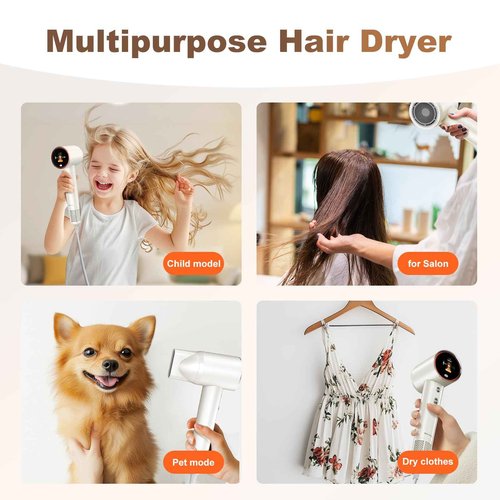 Multipurpose Hair Dryer

Child model

for Salon

Pet mode

Dry clothes