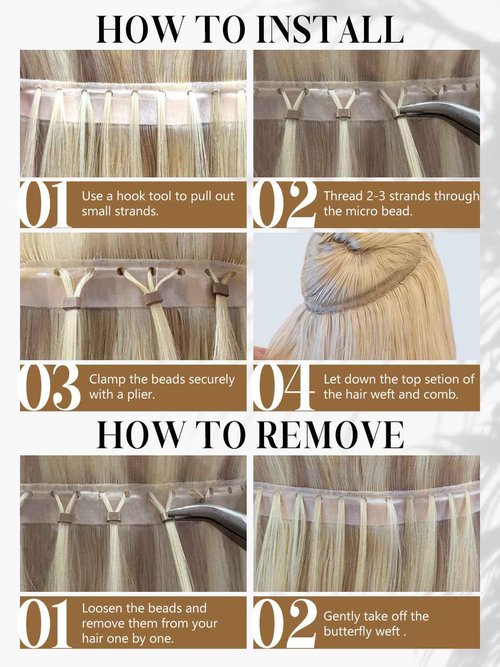 HOW TO INSTALL

01 Use a hook tool to pull out small strands.

02 Thread 2-3 strands through the micro bead.

03 Clamp the beads securely with a plier.

04 Let down the top setion of the hair weft and comb.

HOW TO REMOVE

01 Loosen the beads and remove them from your hair one by one.

02 Gently take off the butterfly weft .