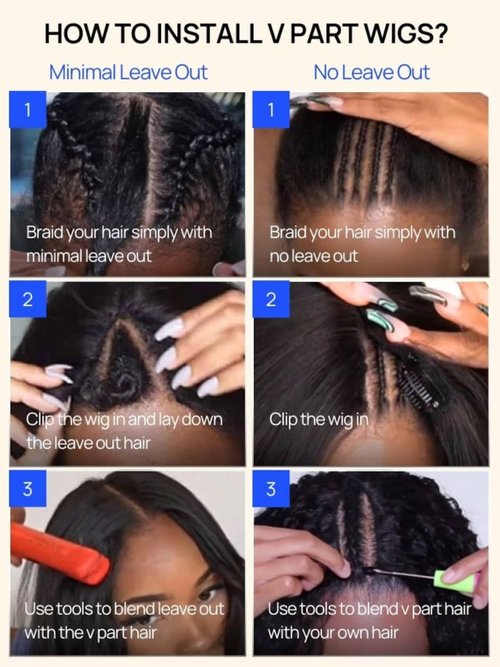 HOW TO INSTALL V PART WIGS?

Minimal Leave Out

1
Braid your hair simply with minimal leave out

2
Clip the wig in and lay down the leave out hair

3
Use tools to blend leave out with the v part hair

No Leave Out

1
Braid your hair simply with no leave out

2
Clip the wig in

3
Use tools to blend v part hair with your own hair