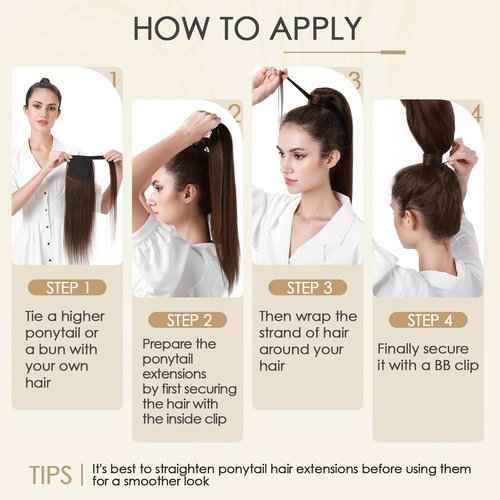 HOW TO APPLY

1

STEP 1

Tie a higher ponytail or a bun with your own hair

2

STEP 2

Prepare the ponytail extensions by first securing the hair with the inside clip

3

STEP 3

Then wrap the strand of hair around your hair

4

STEP 4

Finally secure it with a BB clip

TIPS | It's best to straighten ponytail hair extensions before using them for a smoother look