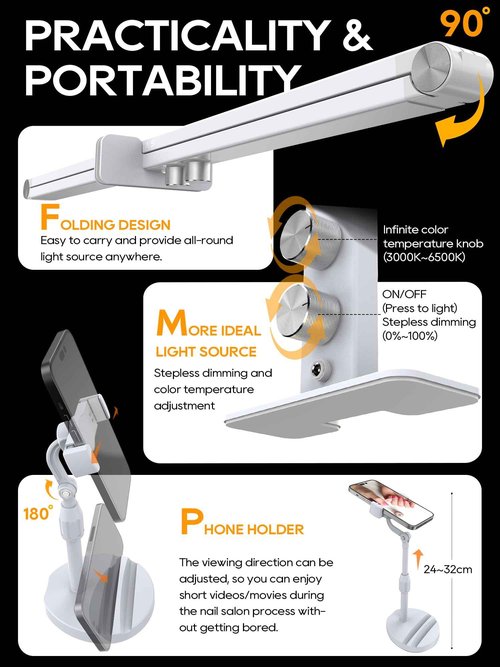 PRACTICALITY & PORTABILITY

90°

FOLDING DESIGN
Easy to carry and provide all-round light source anywhere.

Infinite color temperature knob (3000K~6500K)

ON/OFF
(Press to light)
Stepless dimming
(0%~100%)

MORE IDEAL LIGHT SOURCE
Stepless dimming and color temperature adjustment

180°

PHONE HOLDER
The viewing direction can be adjusted, so you can enjoy short videos/movies during the nail salon process without getting bored.

24~32cm