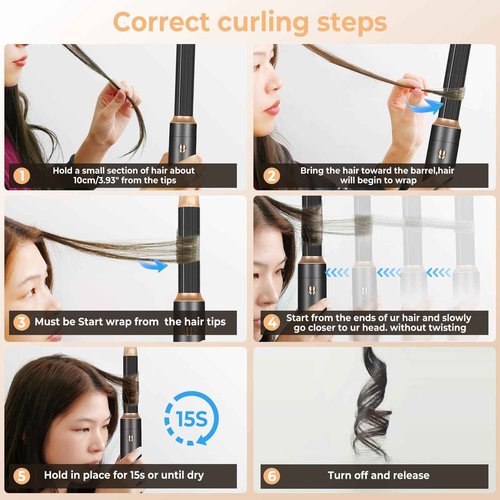 Correct curling steps

1 Hold a small section of hair about 10cm/3.93" from the tips

2 Bring the hair toward the barrel,hair will begin to wrap

3 Must be Start wrap from the hair tips

4 Start from the ends of ur hair and slowly go closer to ur head. without twisting

15S

5 Hold in place for 15s or until dry

6 Turn off and release