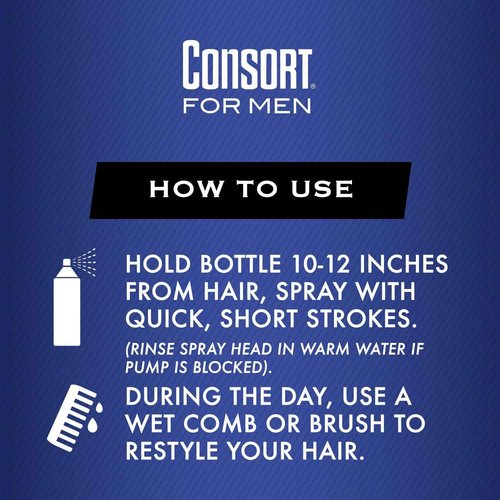 CONSORT®
FOR MEN

HOW TO USE

HOLD BOTTLE 10-12 INCHES FROM HAIR, SPRAY WITH QUICK, SHORT STROKES.

(RINSE SPRAY HEAD IN WARM WATER IF PUMP IS BLOCKED).

DURING THE DAY, USE A WET COMB OR BRUSH TO RESTYLE YOUR HAIR.