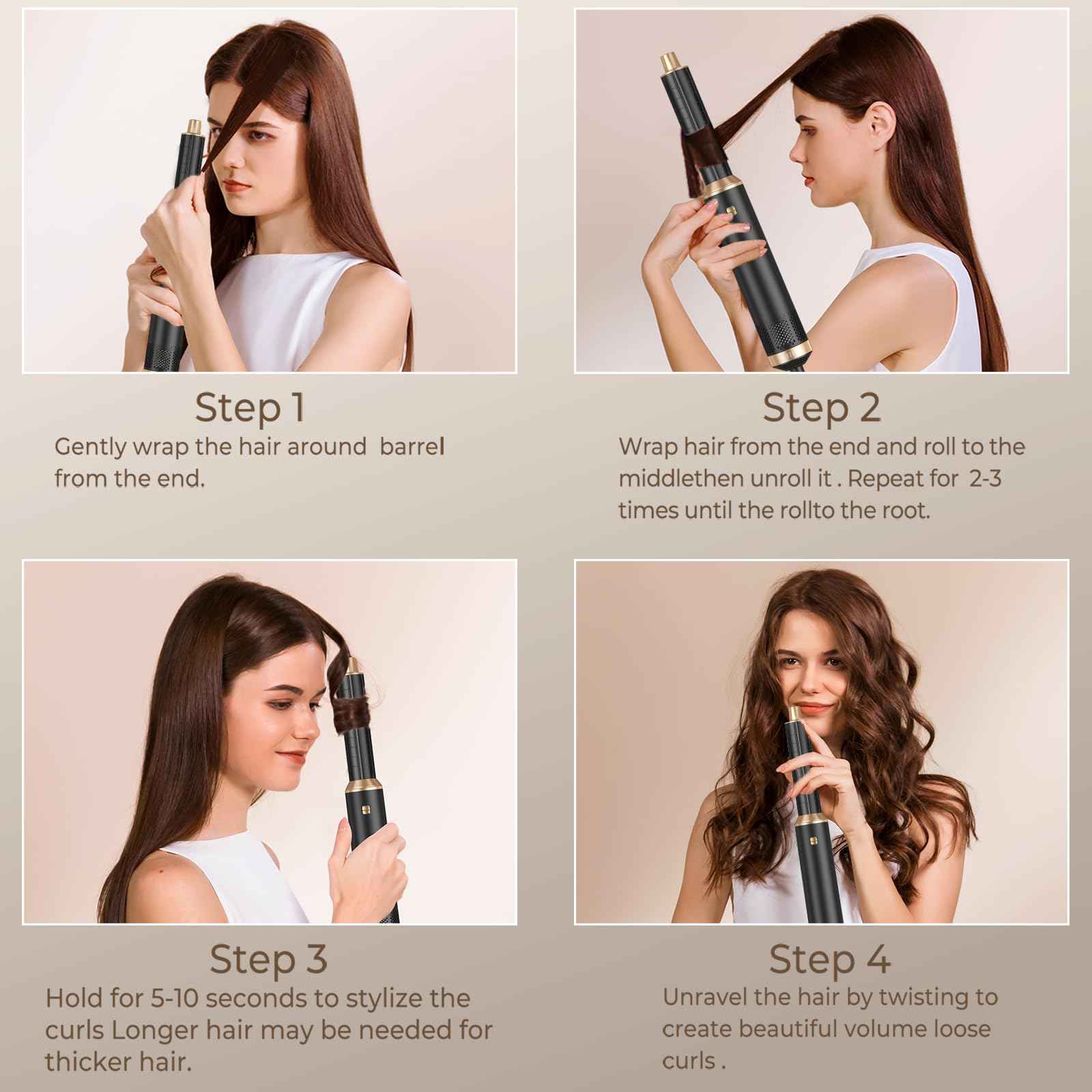 Step 1
Gently wrap the hair around barrel from the end.

Step 2
Wrap hair from the end and roll to the middlethen unroll it . Repeat for 2-3 times until the rollto the root.

Step 3
Hold for 5-10 seconds to stylize the curls Longer hair may be needed for thicker hair.

Step 4
Unravel the hair by twisting to create beautiful volume loose curls .