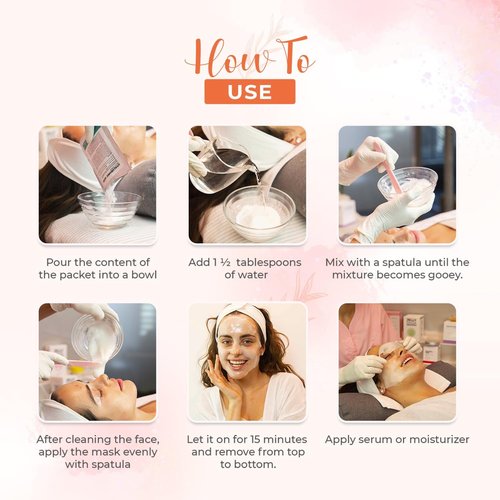 How To
USE

Pour the content of the packet into a bowl

Add 1 ½ tablespoons of water

Mix with a spatula until the mixture becomes gooey.

After cleaning the face, apply the mask evenly with spatula

Let it on for 15 minutes and remove from top to bottom.

Apply serum or moisturizer