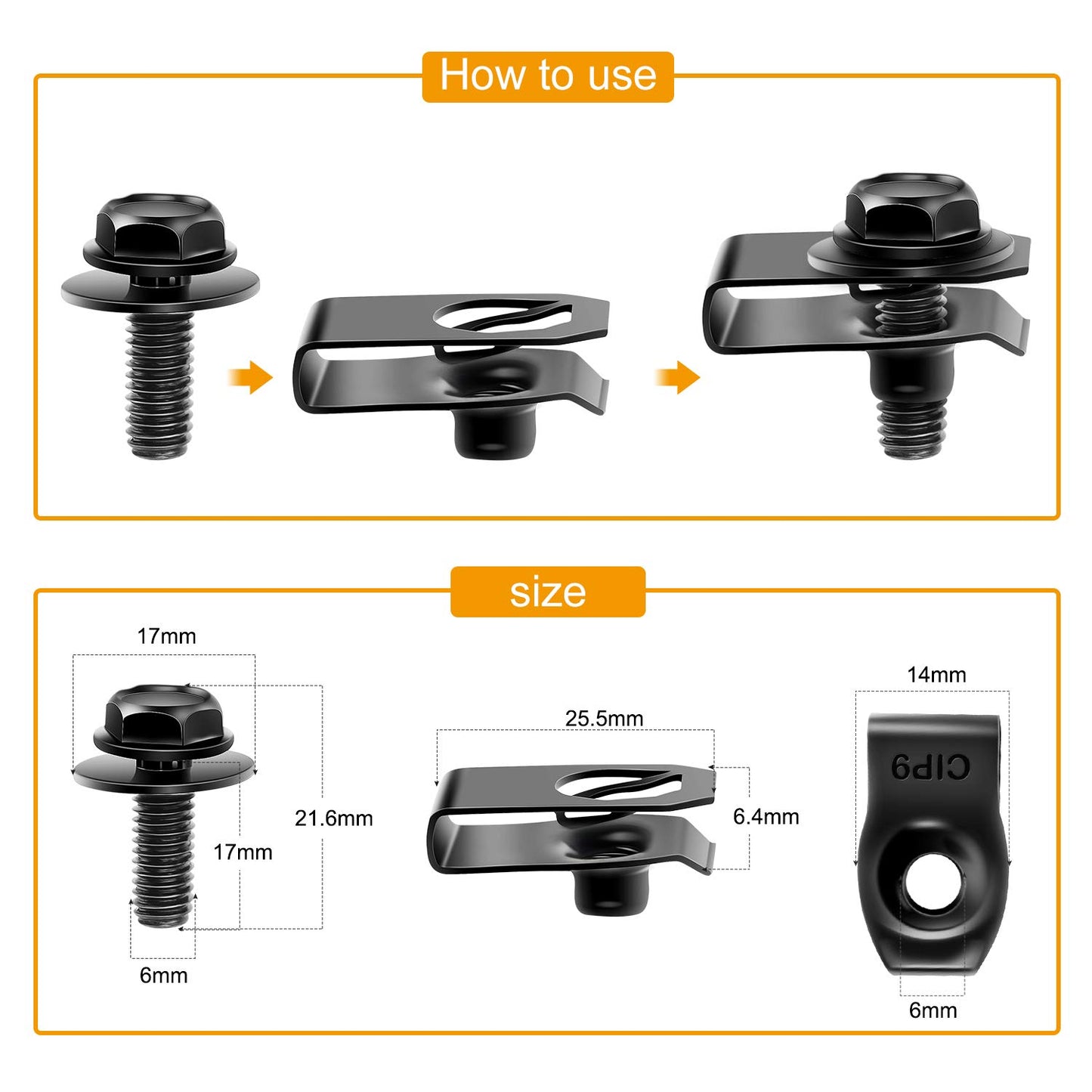 How to use

size

17mm

21.6mm

17mm

6mm

25.5mm

6.4mm

14mm

CIP9

6mm