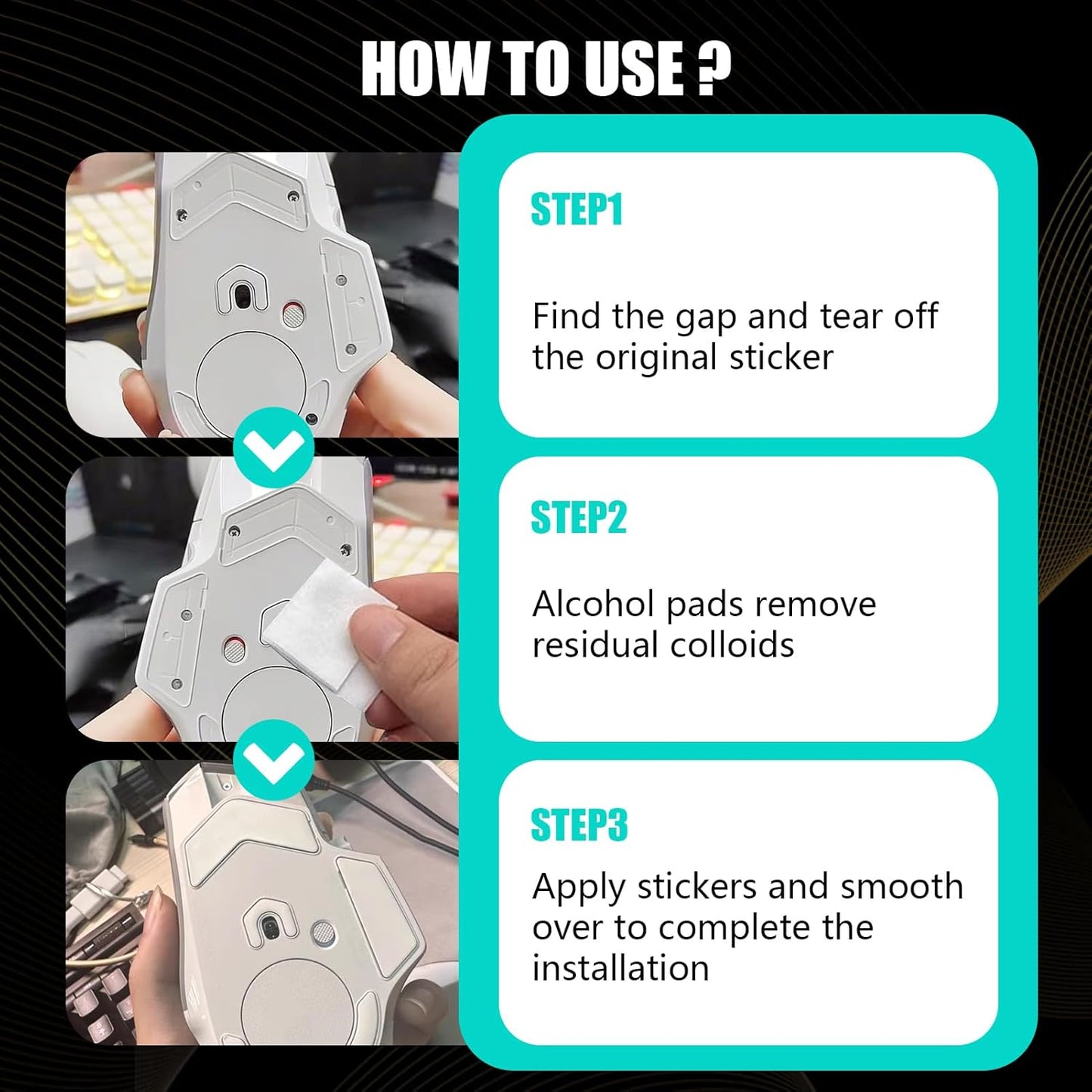 HOW TO USE ?

STEP1

Find the gap and tear off the original sticker

STEP2

Alcohol pads remove residual colloids

STEP3

Apply stickers and smooth over to complete the installation