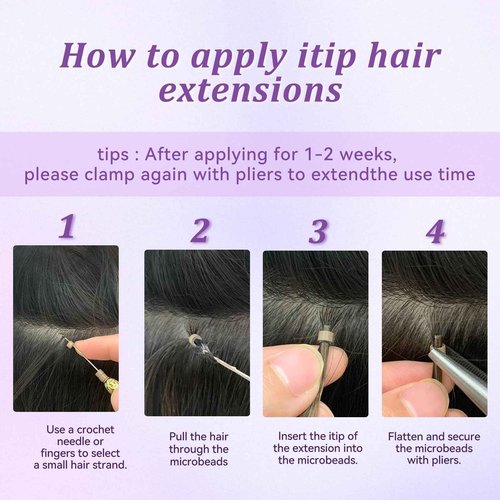 How to apply itip hair extensions

tips : After applying for 1-2 weeks, please clamp again with pliers to extendthe use time

1

Use a crochet needle or fingers to select a small hair strand.

2

Pull the hair through the microbeads

3

Insert the itip of the extension into the microbeads.

4

Flatten and secure the microbeads with pliers.