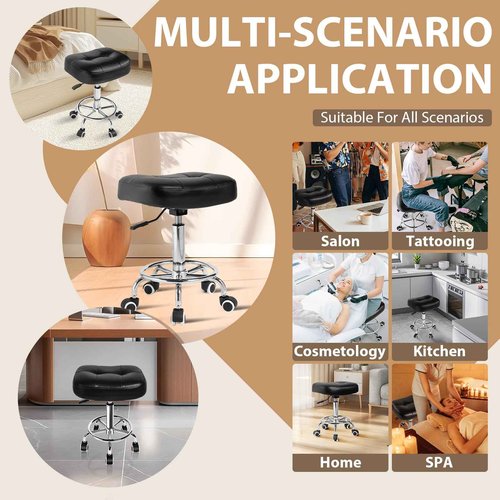 MULTI-SCENARIO APPLICATION

Suitable For All Scenarios

Salon

Tattooing

Cosmetology

Kitchen

Home

SPA