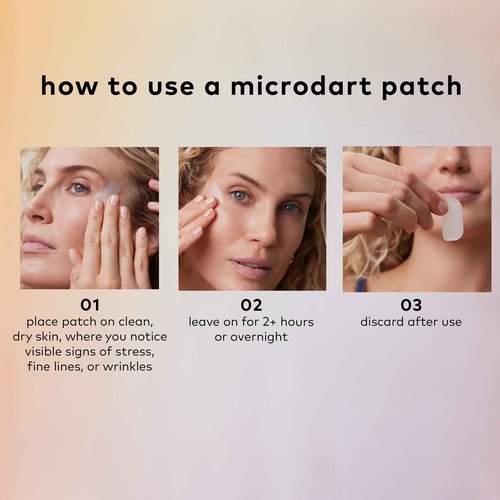 how to use a microdart patch

01
place patch on clean, dry skin, where you notice visible signs of stress, fine lines, or wrinkles

02
leave on for 2+ hours or overnight

03
discard after use