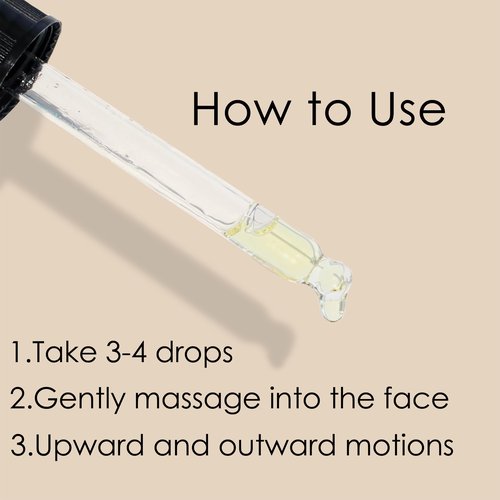 How to Use

1.Take 3-4 drops

2.Gently massage into the face

3.Upward and outward motions