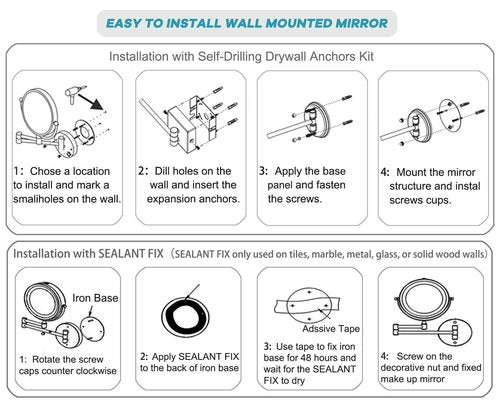 EASY TO INSTALL WALL MOUNTED MIRROR

Installation with Self-Drilling Drywall Anchors Kit

1: Chose a location to install and mark a smaliholes on the wall.

2: Dill holes on the wall and insert the expansion anchors.

3: Apply the base panel and fasten the screws.

4: Mount the mirror structure and instal screws cups.

Installation with SEALANT FIX (SEALANT FIX only used on tiles, marble, metal, glass, or solid wood walls)

Iron Base

1: Rotate the screw caps counter clockwise

2: Apply SEALANT FIX to the back of iron base

Adssive Tape

3: Use tape to fix iron base for 48 hours and wait for the SEALANT FIX to dry

4: Screw on the decorative nut and fixed make up mirror