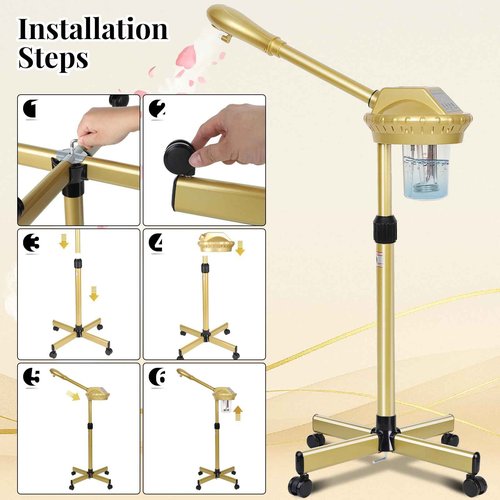 Installation Steps

1

2

3

4

5

6