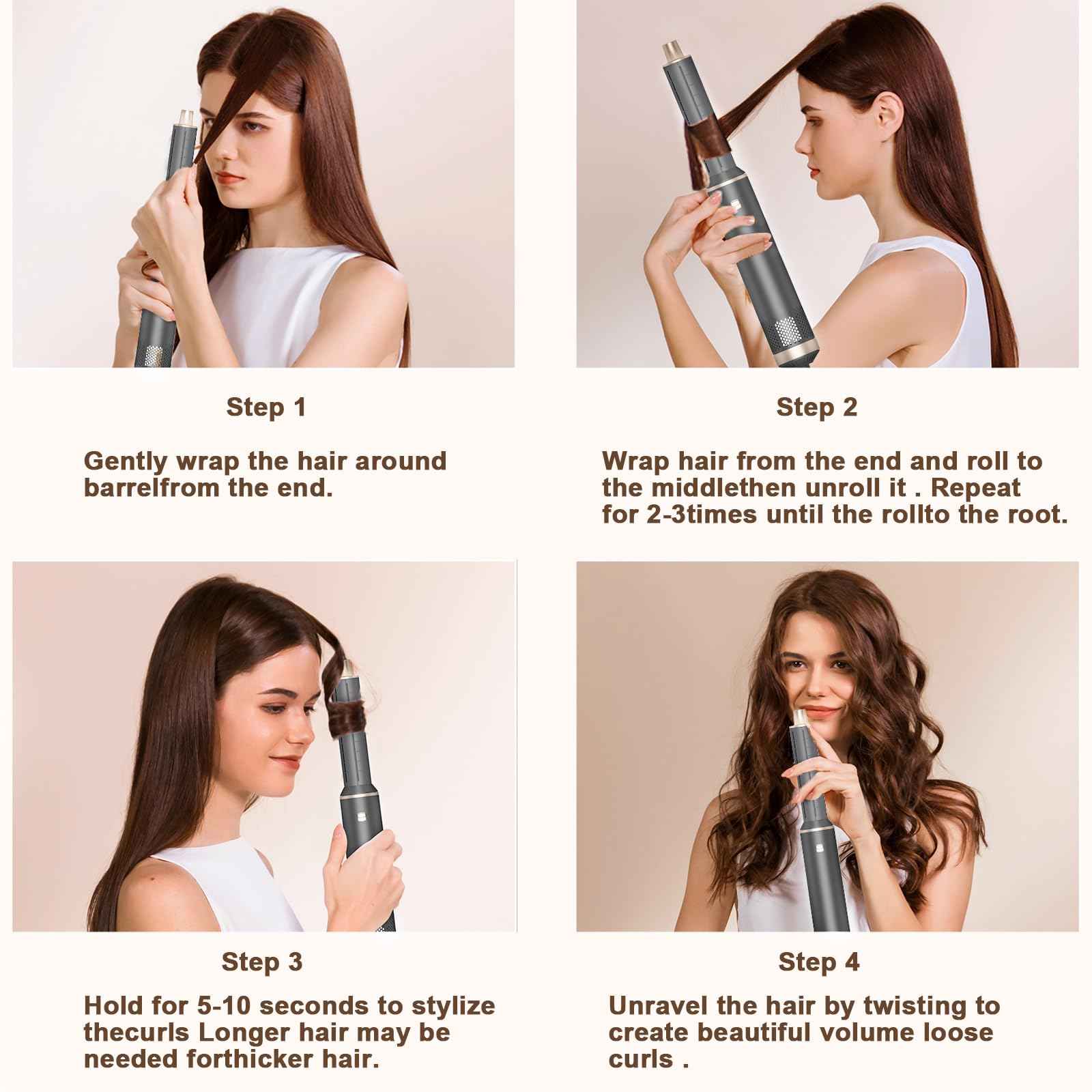 Step 1

Gently wrap the hair around barrelfrom the end.

Step 2

Wrap hair from the end and roll to the middlethen unroll it . Repeat for 2-3times until the rollto the root.

Step 3

Hold for 5-10 seconds to stylize thecurls Longer hair may be needed forthicker hair.

Step 4

Unravel the hair by twisting to create beautiful volume loose curls .