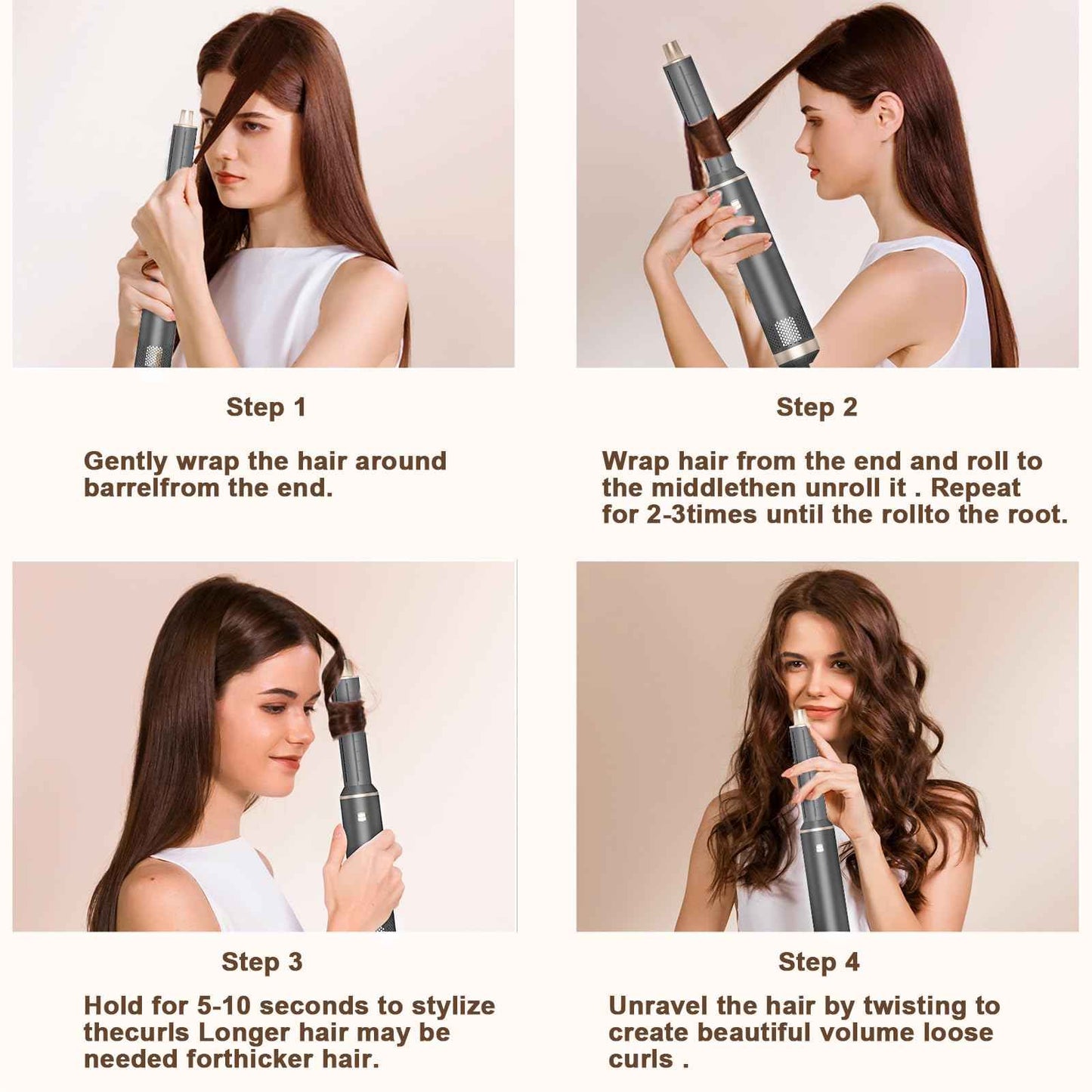 Step 1

Gently wrap the hair around barrelfrom the end.

Step 2

Wrap hair from the end and roll to the middlethen unroll it . Repeat for 2-3times until the rollto the root.

Step 3

Hold for 5-10 seconds to stylize thecurls Longer hair may be needed forthicker hair.

Step 4

Unravel the hair by twisting to create beautiful volume loose curls .