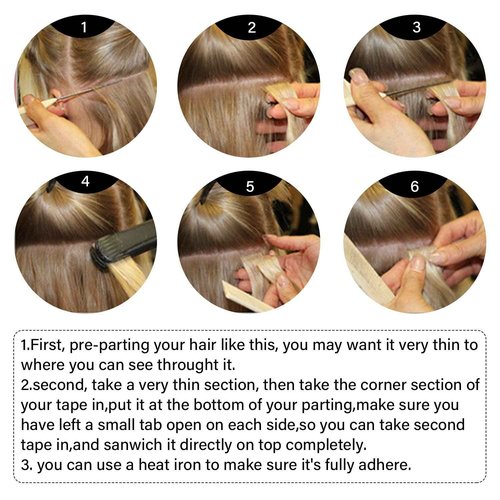 1

2

3

4

5

6

1.First, pre-parting your hair like this, you may want it very thin to where you can see throught it.
2.second, take a very thin section, then take the corner section of your tape in,put it at the bottom of your parting,make sure you have left a small tab open on each side,so you can take second tape in,and sanwich it directly on top completely.
3. you can use a heat iron to make sure it's fully adhere.