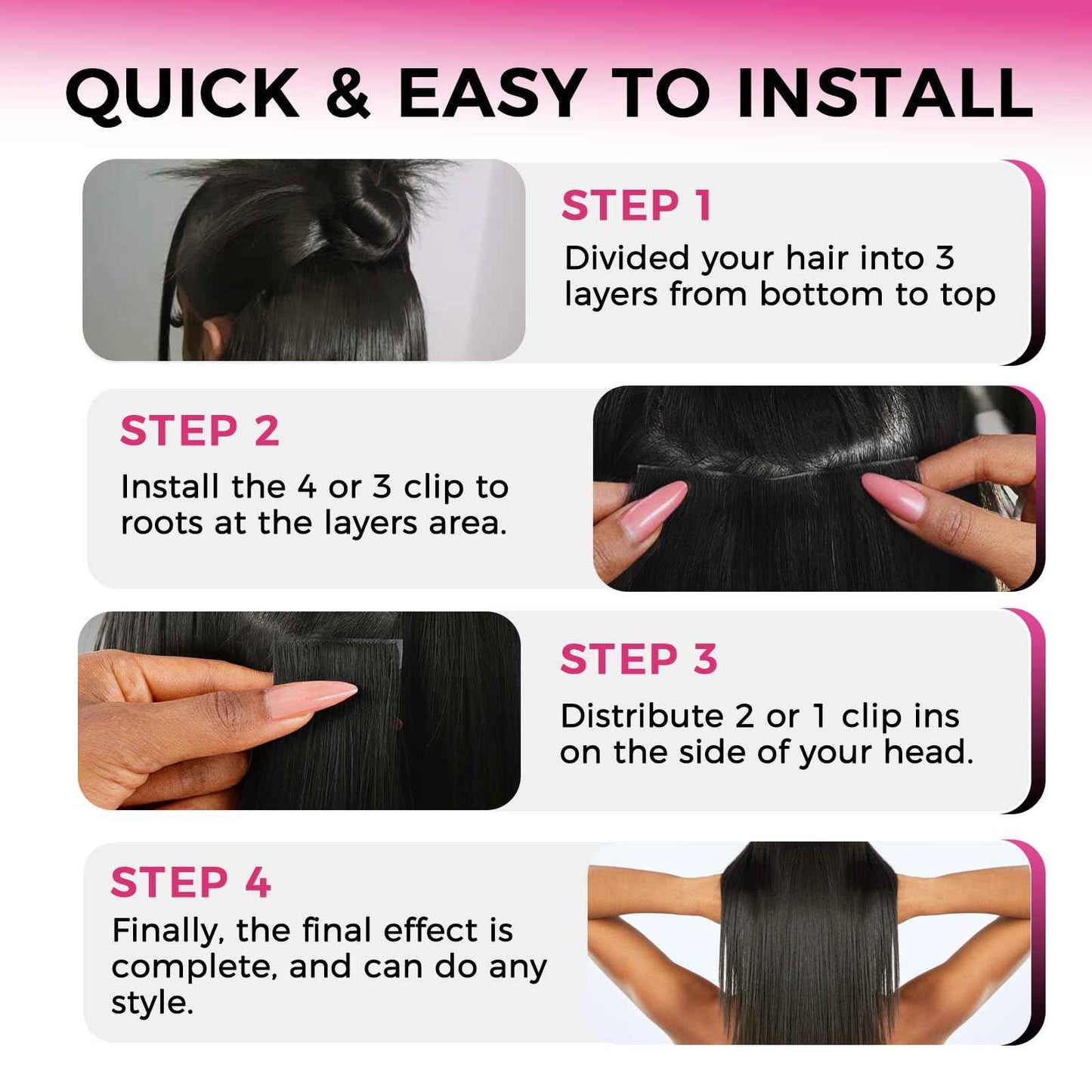 QUICK & EASY TO INSTALL

STEP 1
Divided your hair into 3 layers from bottom to top

STEP 2
Install the 4 or 3 clip to roots at the layers area.

STEP 3
Distribute 2 or 1 clip ins on the side of your head.

STEP 4
Finally, the final effect is complete, and can do any style.