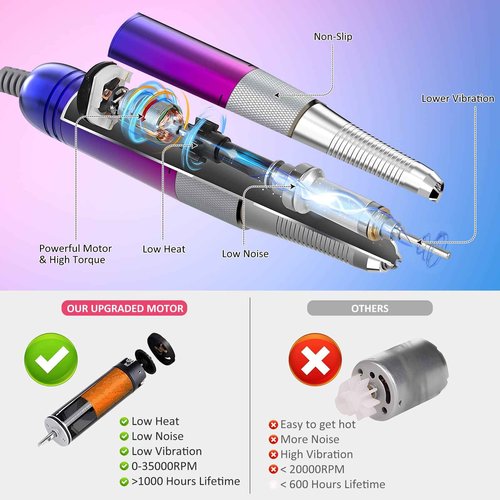 Non-Slip

Lower Vibration

Powerful Motor & High Torque

Low Heat

Low Noise

OUR UPGRADED MOTOR

Low Heat
Low Noise
Low Vibration
0-35000RPM
>1000 Hours Lifetime

OTHERS

Easy to get hot
More Noise
High Vibration
< 20000RPM
< 600 Hours Lifetime