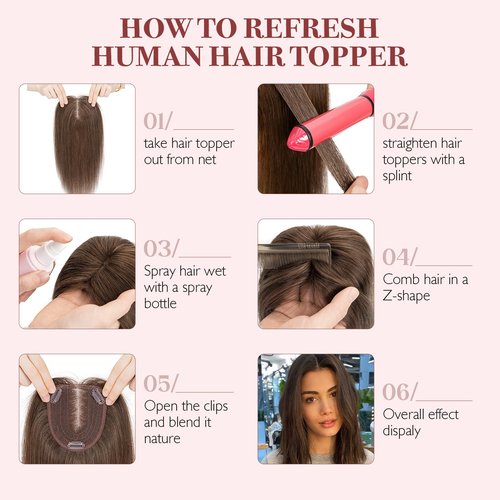 HOW TO REFRESH HUMAN HAIR TOPPER

01/
take hair topper out from net

02/
straighten hair toppers with a splint

03/
Spray hair wet with a spray bottle

04/
Comb hair in a Z-shape

05/
Open the clips and blend it nature

06/
Overall effect dispaly