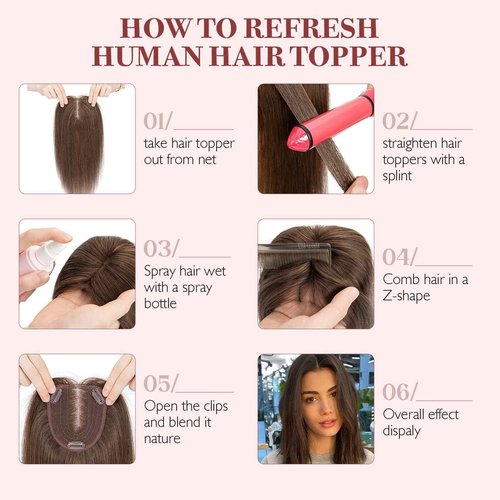 HOW TO REFRESH HUMAN HAIR TOPPER

01/

take hair topper out from net

02/

straighten hair toppers with a splint

03/

Spray hair wet with a spray bottle

04/

Comb hair in a Z-shape

05/

Open the clips and blend it nature

06/

Overall effect dispaly