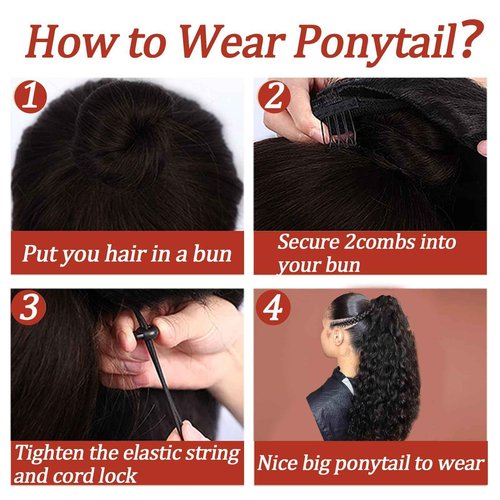 How to Wear Ponytail?

1

Put you hair in a bun

2

Secure 2combs into your bun

3

Tighten the elastic string and cord lock

4

Nice big ponytail to wear