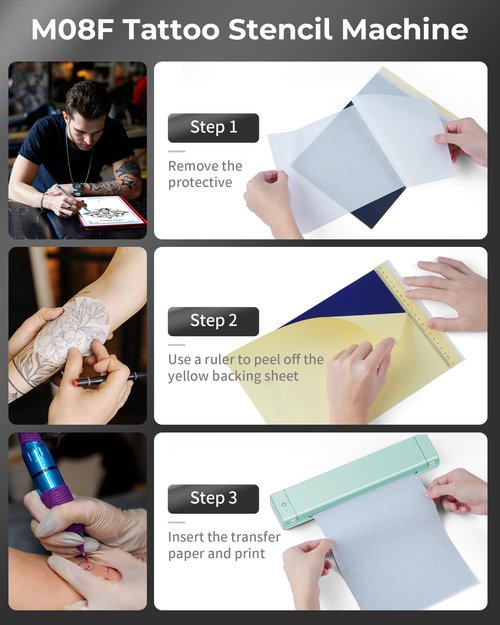 M08F Tattoo Stencil Machine

Step 1

Remove the protective

Step 2

Use a ruler to peel off the yellow backing sheet

Step 3

Insert the transfer paper and print