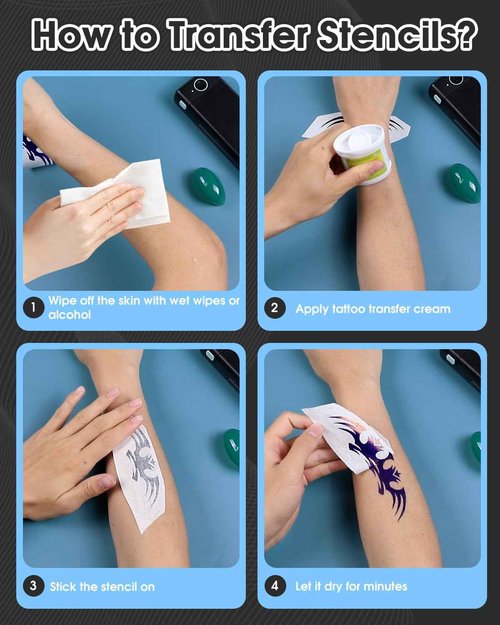 How to Transfer Stencils?

1 Wipe off the skin with wet wipes or alcohol

2 Apply tattoo transfer cream

3 Stick the stencil on

4 Let it dry for minutes